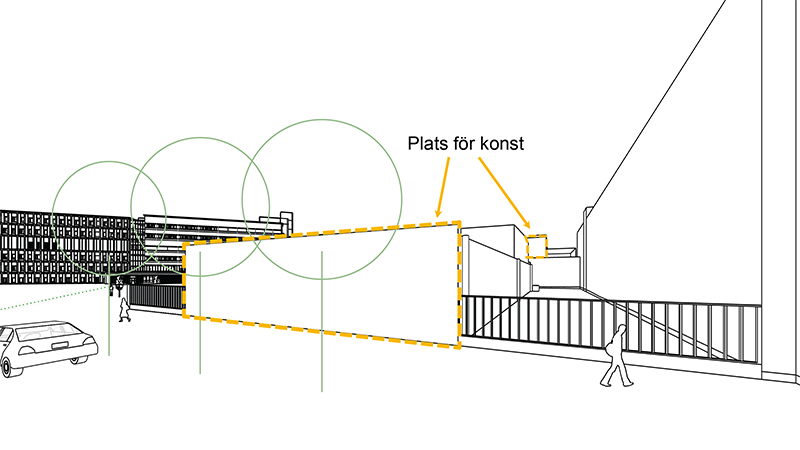 Plats för konst